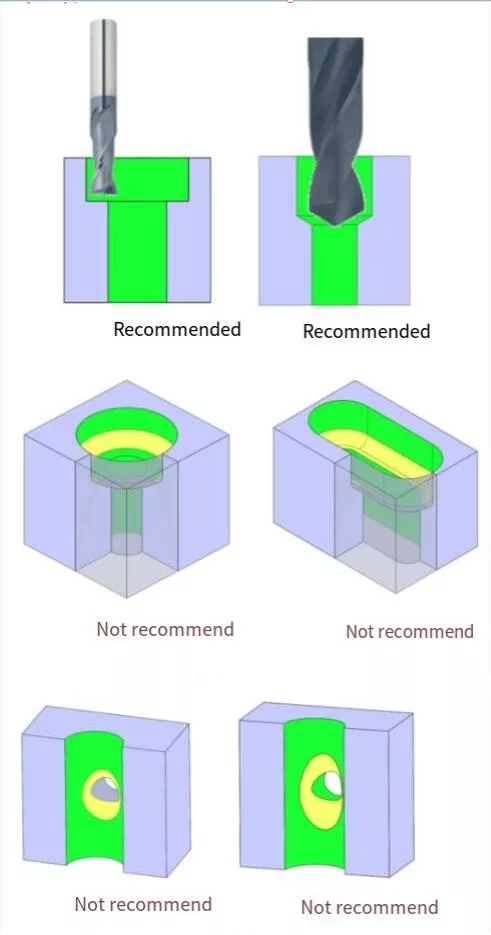 Recommended

Recommended

Not recommend

Not recommend

Not recommend

Not recommend